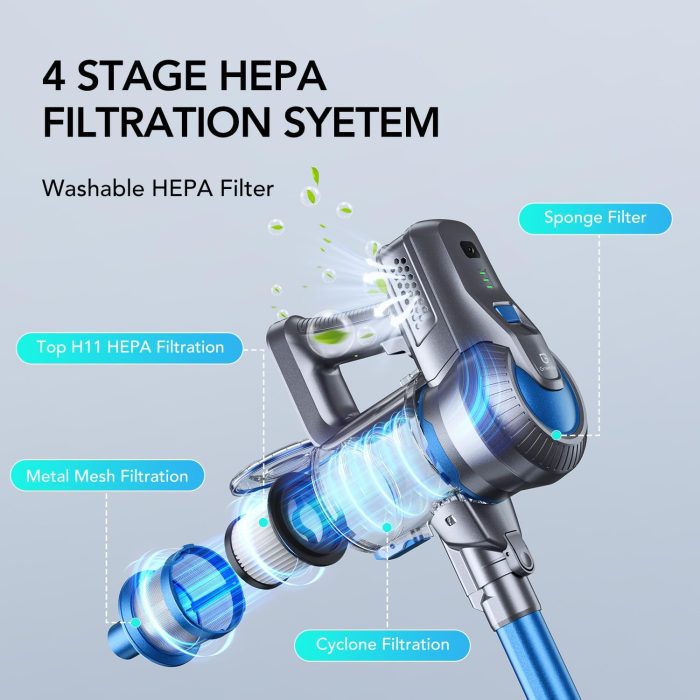 4 STAGE HEPA FILTRATION SYETEM

Washable HEPA Filter

Sponge Filter

Top H11 HEPA Filtration

Metal Mesh Filtration

Cyclone Filtration